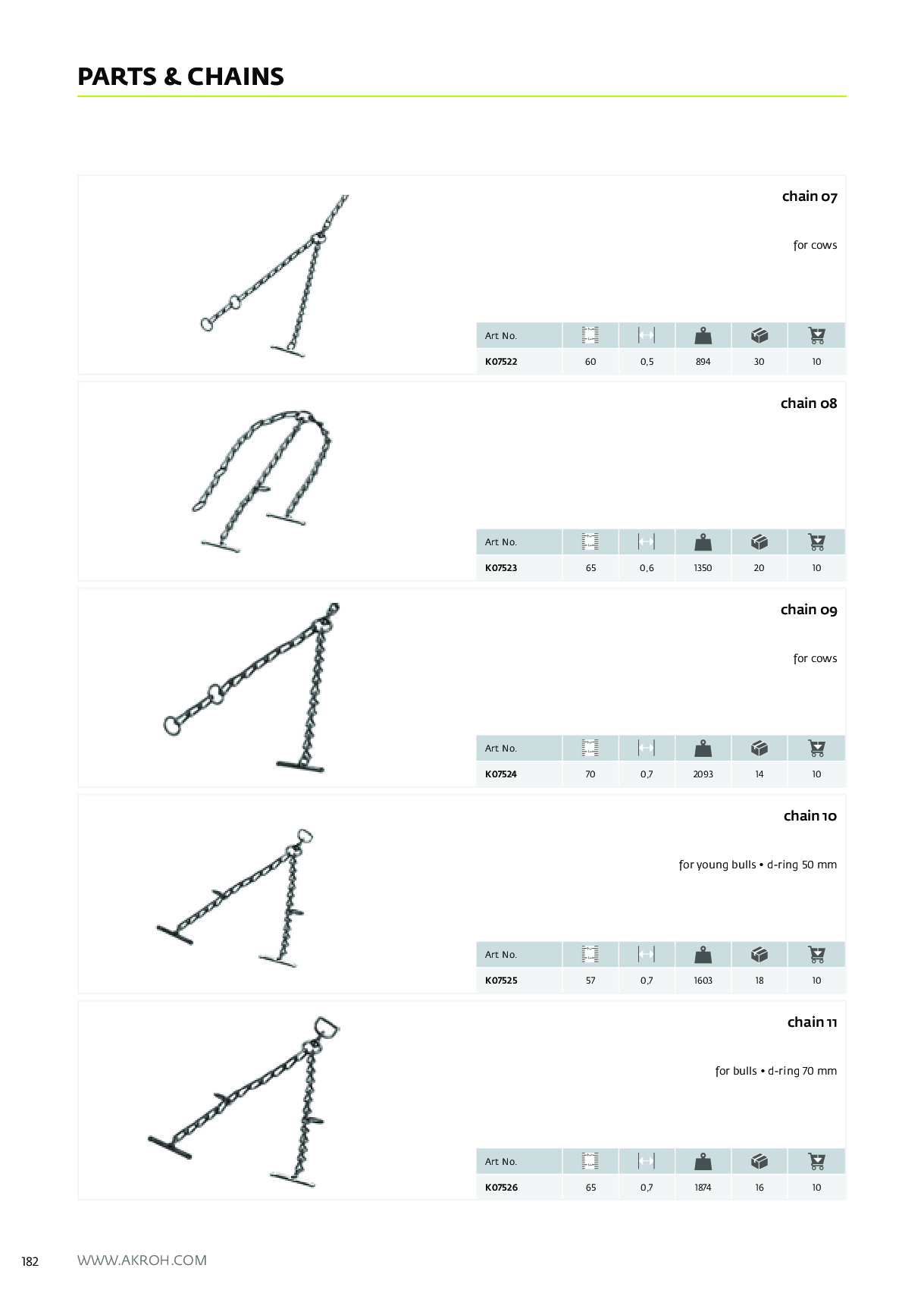 PARTS & CHAINS

chain 07

for cows

| Art No. | | | | | |
|---|---|---|---|---|---|
| K07522 | 60 | 0,5 | 894 | 30 | 10 |

chain 08

| Art No. | | | | | |
|---|---|---|---|---|---|
| K07523 | 65 | 0,6 | 1350 | 20 | 10 |

chain 09

for cows

| Art No. | | | | | |
|---|---|---|---|---|---|
| K07524 | 70 | 0,7 | 2093 | 14 | 10 |

chain 10

for young bulls • d-ring 50 mm

| Art No. | | | | | |
|---|---|---|---|---|---|
| K07525 | 57 | 0,7 | 1603 | 18 | 10 |

chain 11

for bulls • d-ring 70 mm

| Art No. | | | | | |
|---|---|---|---|---|---|
| K07526 | 65 | 0,7 | 1874 | 16 | 10 |

182 WWW.AKROH.COM