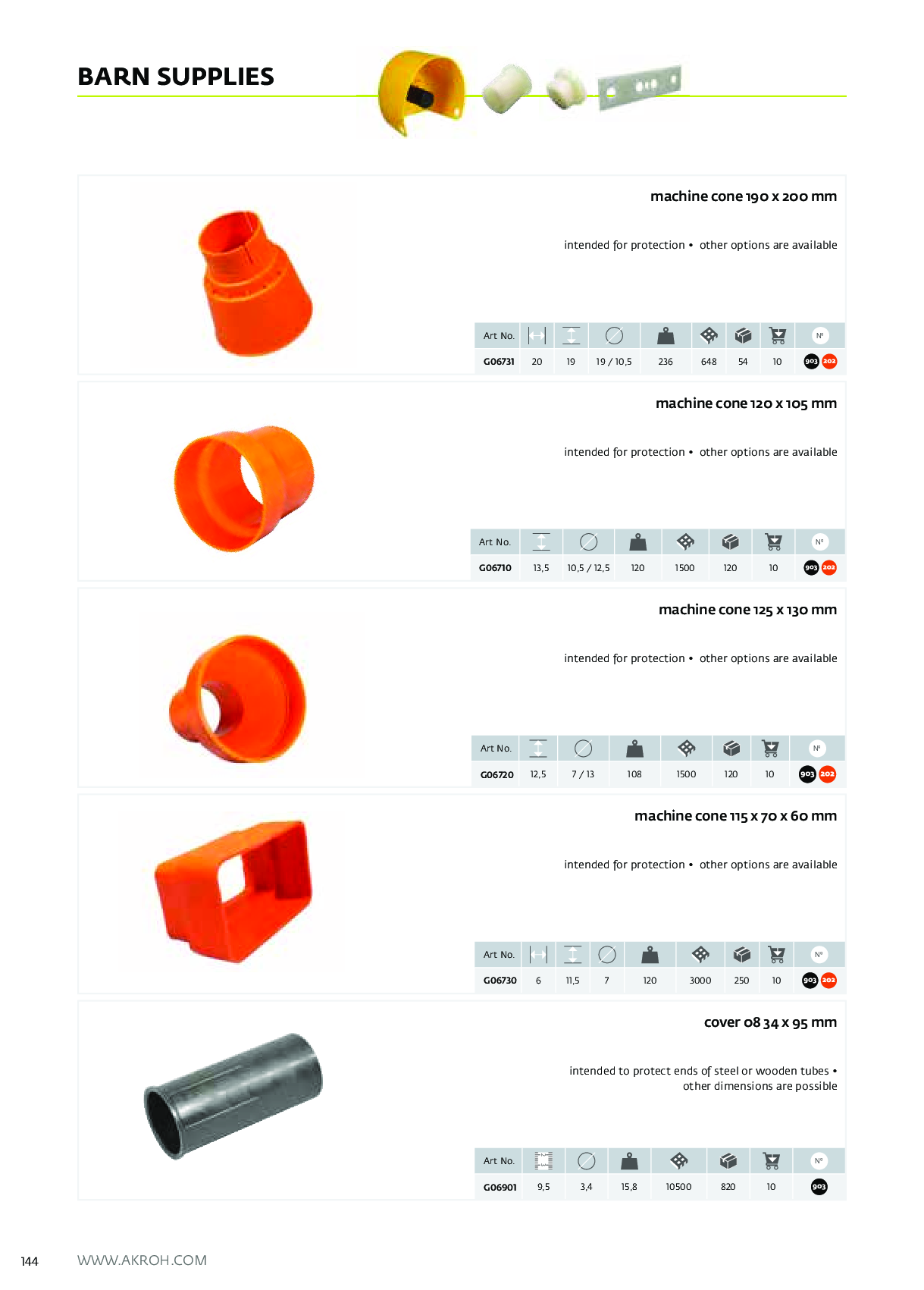 BARN SUPPLIES

machine cone 190 x 200 mm

intended for protection • other options are available

| Art No. | | | | | | | | Nº |
|---|---|---|---|---|---|---|---|---|
| G06731 | 20 | 19 | 19 / 10,5 | 236 | 648 | 54 | 10 | 903 202 |

machine cone 120 x 105 mm

intended for protection • other options are available

| Art No. | | | | | | | Nº |
|---|---|---|---|---|---|---|---|
| G06710 | 13,5 | 10,5 / 12,5 | 120 | 1500 | 120 | 10 | 903 202 |

machine cone 125 x 130 mm

intended for protection • other options are available

| Art No. | | | | | | | Nº |
|---|---|---|---|---|---|---|---|
| G06720 | 12,5 | 7 / 13 | 108 | 1500 | 120 | 10 | 903 202 |

machine cone 115 x 70 x 60 mm

intended for protection • other options are available

| Art No. | | | | | | | | Nº |
|---|---|---|---|---|---|---|---|---|
| G06730 | 6 | 11,5 | 7 | 120 | 3000 | 250 | 10 | 903 202 |

cover o8 34 x 95 mm

intended to protect ends of steel or wooden tubes • other dimensions are possible

| Art No. | | | | | | | Nº |
|---|---|---|---|---|---|---|---|
| G06901 | 9,5 | 3,4 | 15,8 | 10500 | 820 | 10 | 903 |

144 WWW.AKROH.COM