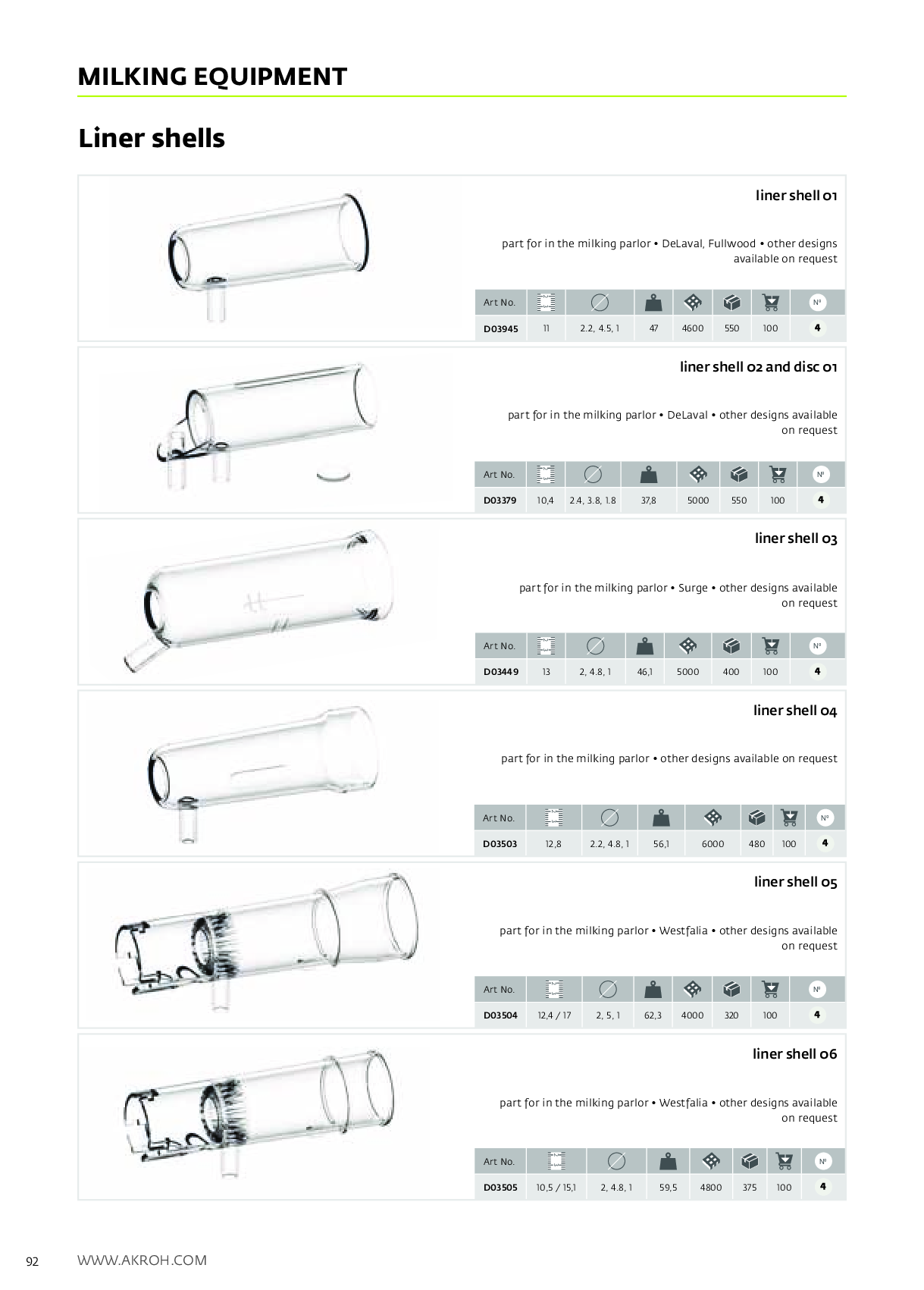 MILKING EQUIPMENT

Liner shells

liner shell 01

part for in the milking parlor • DeLaval, Fullwood • other designs available on request

| Art No. | | | | | | | Nº |
|---|---|---|---|---|---|---|---|
| D03945 | 11 | 2.2, 4.5, 1 | 47 | 4600 | 550 | 100 | 4 |

liner shell 02 and disc 01

part for in the milking parlor • DeLaval • other designs available on request

| Art No. | | | | | | | Nº |
|---|---|---|---|---|---|---|---|
| D03379 | 10,4 | 2.4, 3.8, 1.8 | 37,8 | 5000 | 550 | 100 | 4 |

liner shell 03

part for in the milking parlor • Surge • other designs available on request

| Art No. | | | | | | | Nº |
|---|---|---|---|---|---|---|---|
| D03449 | 13 | 2, 4.8, 1 | 46,1 | 5000 | 400 | 100 | 4 |

liner shell 04

part for in the milking parlor • other designs available on request

| Art No. | | | | | | | Nº |
|---|---|---|---|---|---|---|---|
| D03503 | 12,8 | 2.2, 4.8, 1 | 56,1 | 6000 | 480 | 100 | 4 |

liner shell 05

part for in the milking parlor • Westfalia • other designs available on request

| Art No. | | | | | | | Nº |
|---|---|---|---|---|---|---|---|
| D03504 | 12,4 / 17 | 2, 5, 1 | 62,3 | 4000 | 320 | 100 | 4 |

liner shell 06

part for in the milking parlor • Westfalia • other designs available on request

| Art No. | | | | | | | Nº |
|---|---|---|---|---|---|---|---|
| D03505 | 10,5 / 15,1 | 2, 4.8, 1 | 59,5 | 4800 | 375 | 100 | 4 |

92 WWW.AKROH.COM