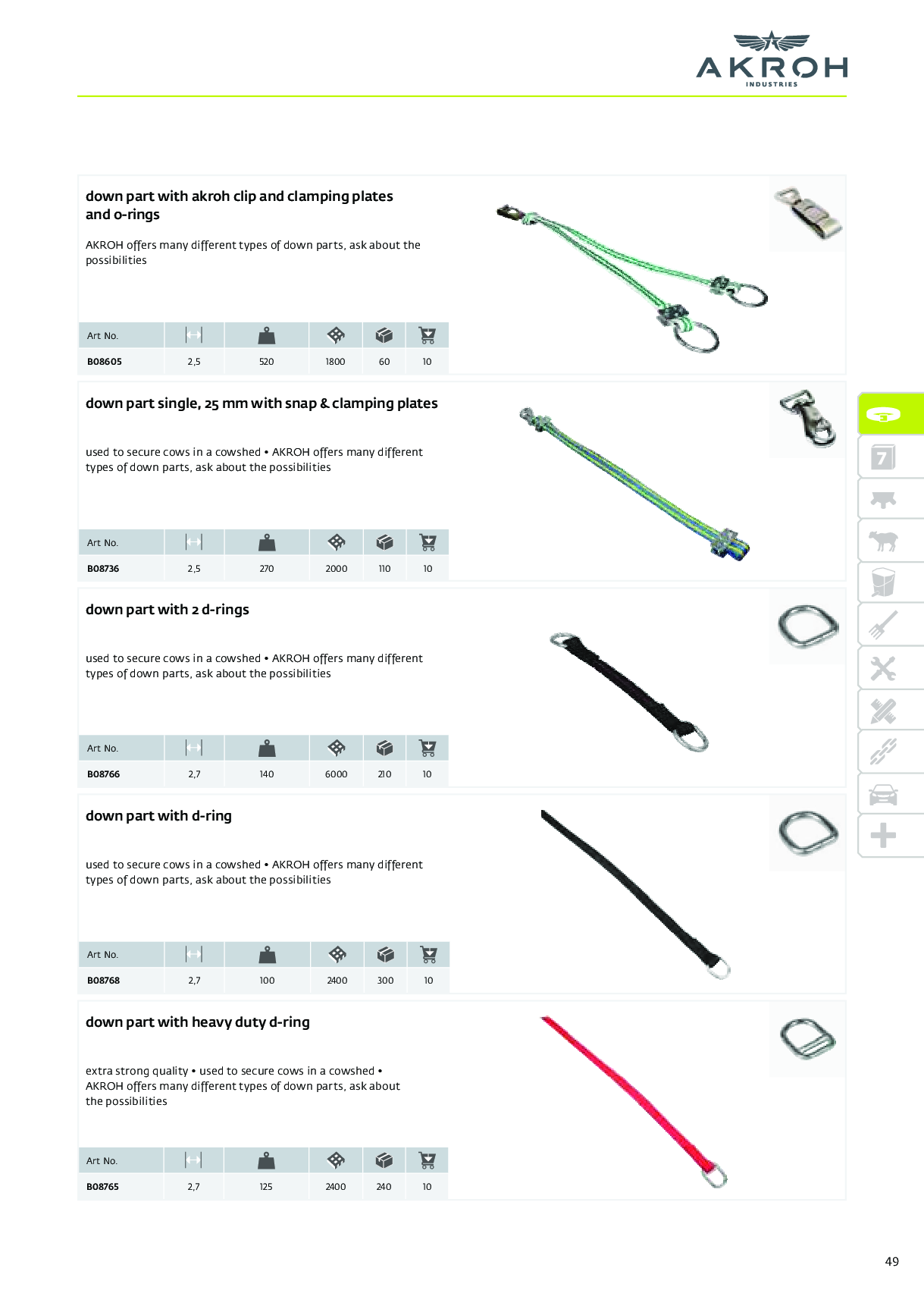 AKROH
INDUSTRIES

down part with akroh clip and clamping plates and o-rings

AKROH offers many different types of down parts, ask about the possibilities

| Art No. | | | | | |
|---|---|---|---|---|---|
| B08605 | 2,5 | 520 | 1800 | 60 | 10 |

down part single, 25 mm with snap & clamping plates

used to secure cows in a cowshed • AKROH offers many different types of down parts, ask about the possibilities

| Art No. | | | | | |
|---|---|---|---|---|---|
| B08736 | 2,5 | 270 | 2000 | 110 | 10 |

down part with 2 d-rings

used to secure cows in a cowshed • AKROH offers many different types of down parts, ask about the possibilities

| Art No. | | | | | |
|---|---|---|---|---|---|
| B08766 | 2,7 | 140 | 6000 | 210 | 10 |

down part with d-ring

used to secure cows in a cowshed • AKROH offers many different types of down parts, ask about the possibilities

| Art No. | | | | | |
|---|---|---|---|---|---|
| B08768 | 2,7 | 100 | 2400 | 300 | 10 |

down part with heavy duty d-ring

extra strong quality • used to secure cows in a cowshed • AKROH offers many different types of down parts, ask about the possibilities

| Art No. | | | | | |
|---|---|---|---|---|---|
| B08765 | 2,7 | 125 | 2400 | 240 | 10 |

7

49