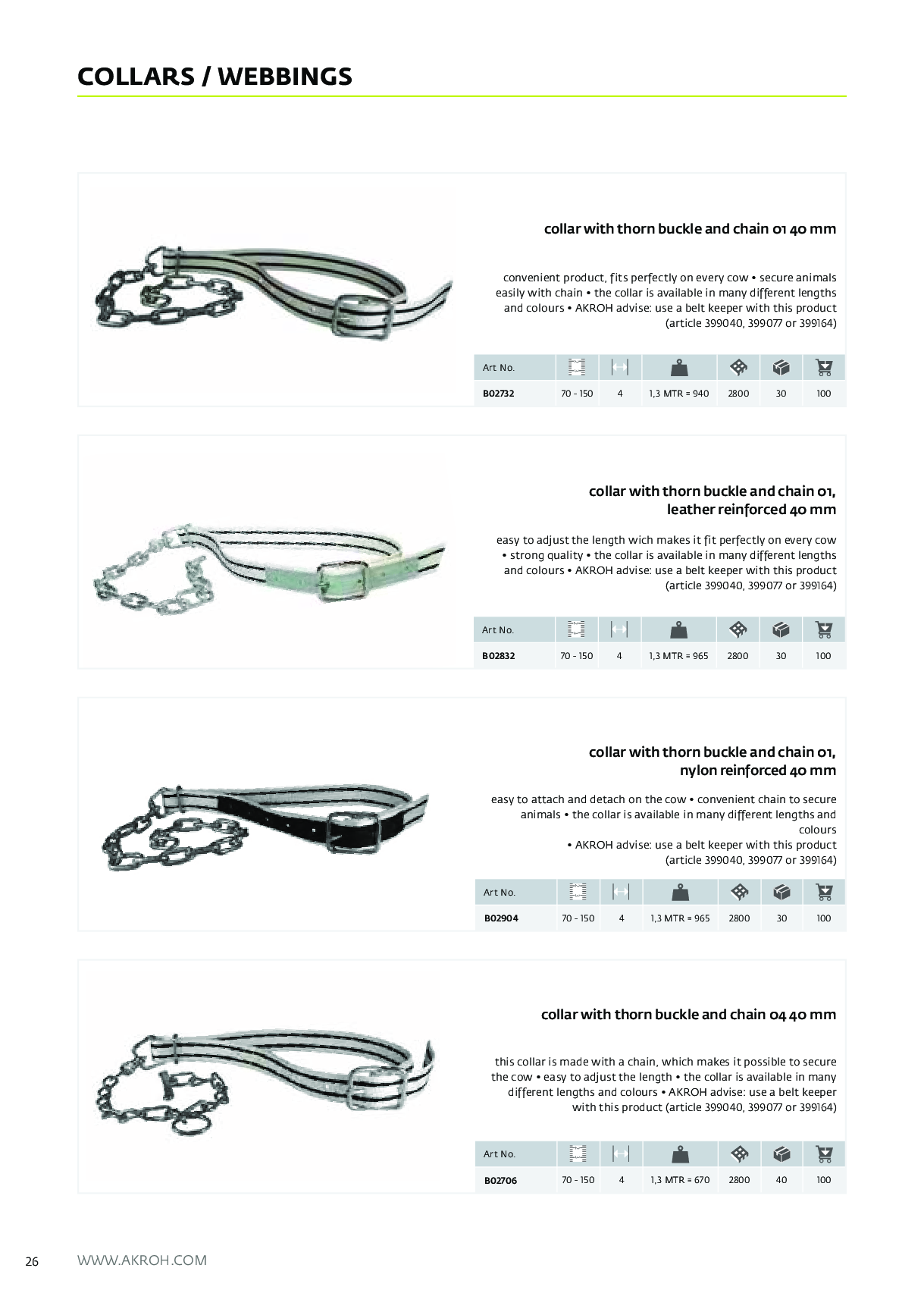 COLLARS / WEBBINGS

collar with thorn buckle and chain 01 40 mm

convenient product, fits perfectly on every cow • secure animals easily with chain • the collar is available in many different lengths and colours • AKROH advise: use a belt keeper with this product (article 399040, 399077 or 399164)

| Art No. | | | | | | |
|---|---|---|---|---|---|---|
| B02732 | 70 - 150 | 4 | 1,3 MTR = 940 | 2800 | 30 | 100 |

collar with thorn buckle and chain 01, leather reinforced 40 mm

easy to adjust the length wich makes it fit perfectly on every cow • strong quality • the collar is available in many different lengths and colours • AKROH advise: use a belt keeper with this product (article 399040, 399077 or 399164)

| Art No. | | | | | | |
|---|---|---|---|---|---|---|
| B02832 | 70 - 150 | 4 | 1,3 MTR = 965 | 2800 | 30 | 100 |

collar with thorn buckle and chain 01, nylon reinforced 40 mm

easy to attach and detach on the cow • convenient chain to secure animals • the collar is available in many different lengths and colours
• AKROH advise: use a belt keeper with this product (article 399040, 399077 or 399164)

| Art No. | | | | | | |
|---|---|---|---|---|---|---|
| B02904 | 70 - 150 | 4 | 1,3 MTR = 965 | 2800 | 30 | 100 |

collar with thorn buckle and chain 04 40 mm

this collar is made with a chain, which makes it possible to secure the cow • easy to adjust the length • the collar is available in many different lengths and colours • AKROH advise: use a belt keeper with this product (article 399040, 399077 or 399164)

| Art No. | | | | | | |
|---|---|---|---|---|---|---|
| B02706 | 70 - 150 | 4 | 1,3 MTR = 670 | 2800 | 40 | 100 |

26 WWW.AKROH.COM